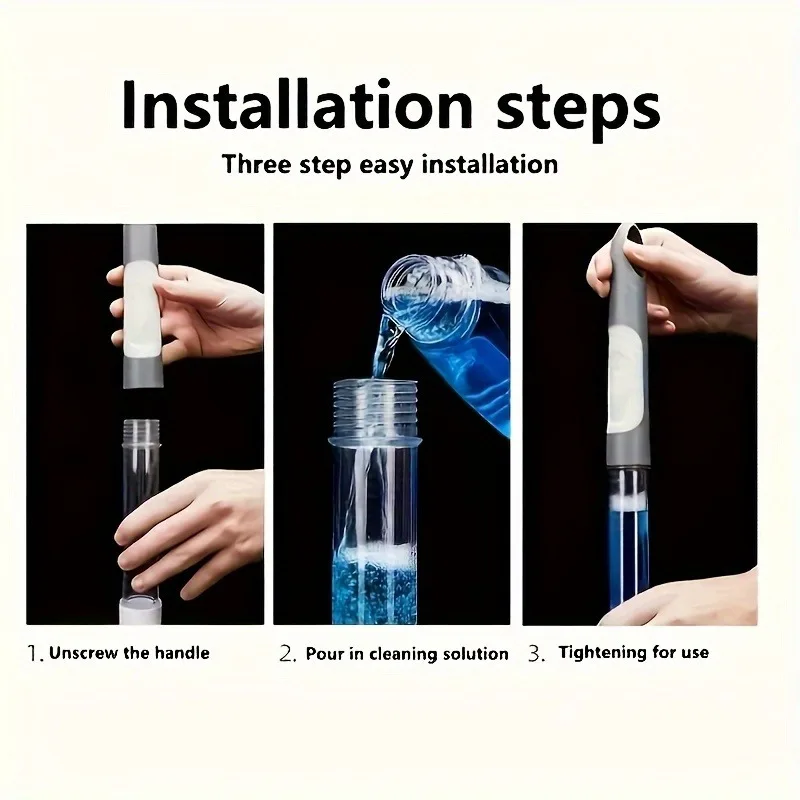 Installation steps

Three step easy installation

1. Unscrew the handle

2. Pour in cleaning solution

3. Tightening for use